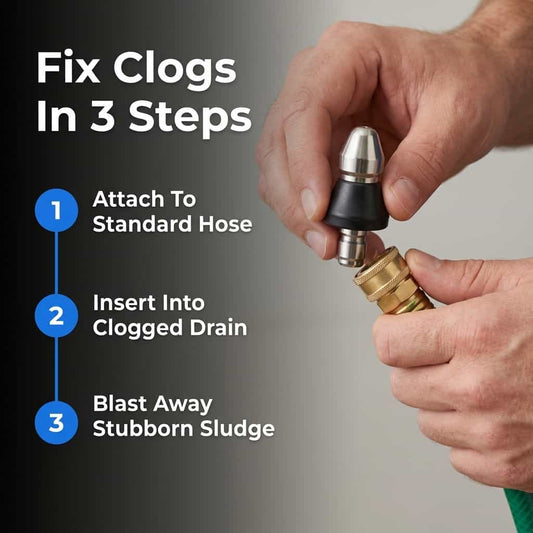 Fix Clogs In 3 Steps

1 Attach To Standard Hose

2 Insert Into Clogged Drain

3 Blast Away Stubborn Sludge